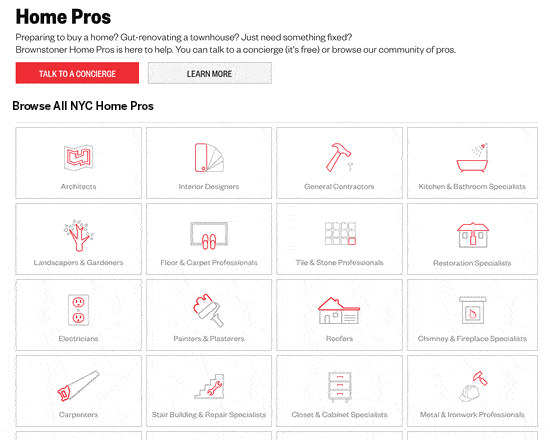 Home Pros

Preparing to buy a home? Gut-renovating a townhouse? Just need something fixed? Brownstoner Home Pros is here to help. You can talk to a concierge (it's free) or browse our community of pros.

TALK TO A CONCIERGE

LEARN MORE

Browse All NYC Home Pros

Architects

Interior Designers

General Contractors

Kitchen & Bathroom Specialists

Landscapers & Gardeners

Floor & Carpet Professionals

Tile & Stone Professionals

Restoration Specialists

Electricians

Painters & Plasterers

Roofers

Chimney & Fireplace Specialists

Carpenters

Stair Building & Repair Specialists

Closet & Cabinet Specialists

Metal & Ironwork Professionals